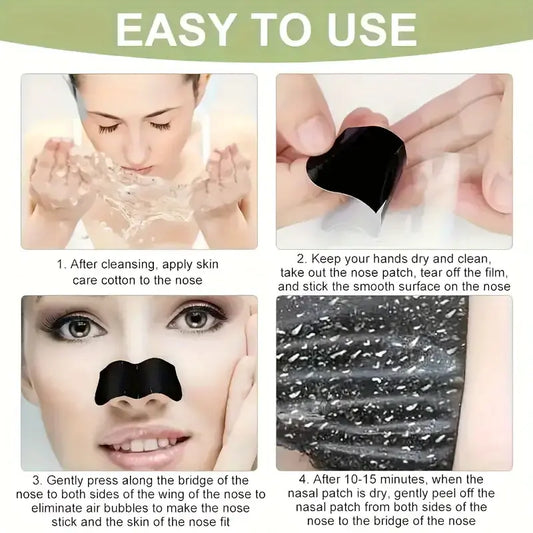 EASY TO USE

1. After cleansing, apply skin care cotton to the nose

2. Keep your hands dry and clean, take out the nose patch, tear off the film, and stick the smooth surface on the nose

3. Gently press along the bridge of the nose to both sides of the wing of the nose to eliminate air bubbles to make the nose stick and the skin of the nose fit

4. After 10-15 minutes, when the nasal patch is dry, gently peel off the nasal patch from both sides of the nose to the bridge of the nose